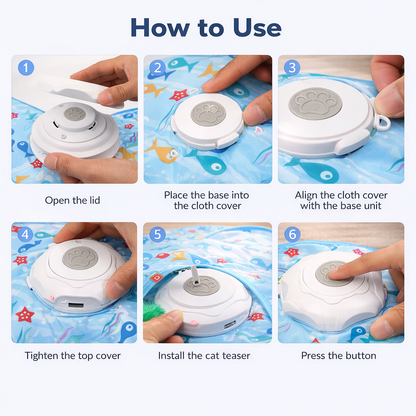 How to Use

1

Open the lid

2

Place the base into the cloth cover

3

Align the cloth cover with the base unit

4

Tighten the top cover

5

Install the cat teaser

6

Press the button