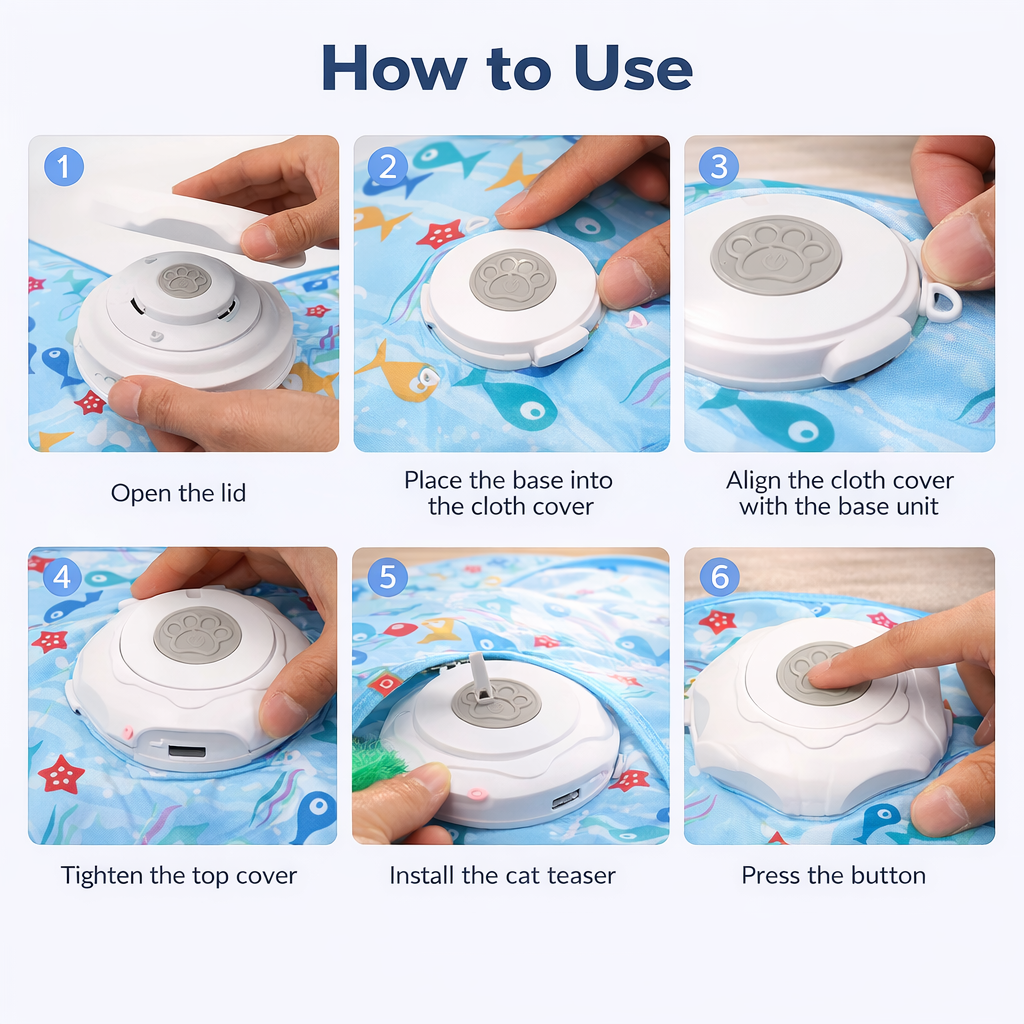 How to Use

1

Open the lid

2

Place the base into the cloth cover

3

Align the cloth cover with the base unit

4

Tighten the top cover

5

Install the cat teaser

6

Press the button